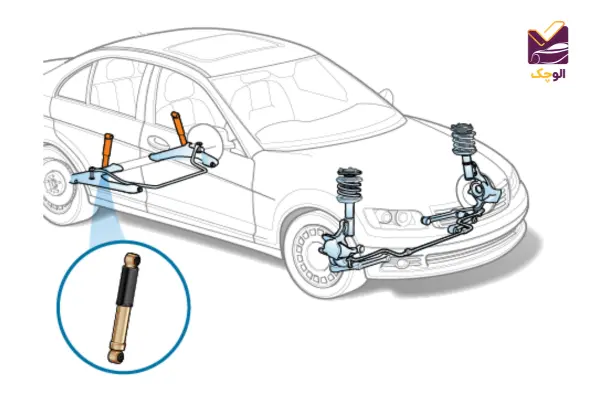 الوچک